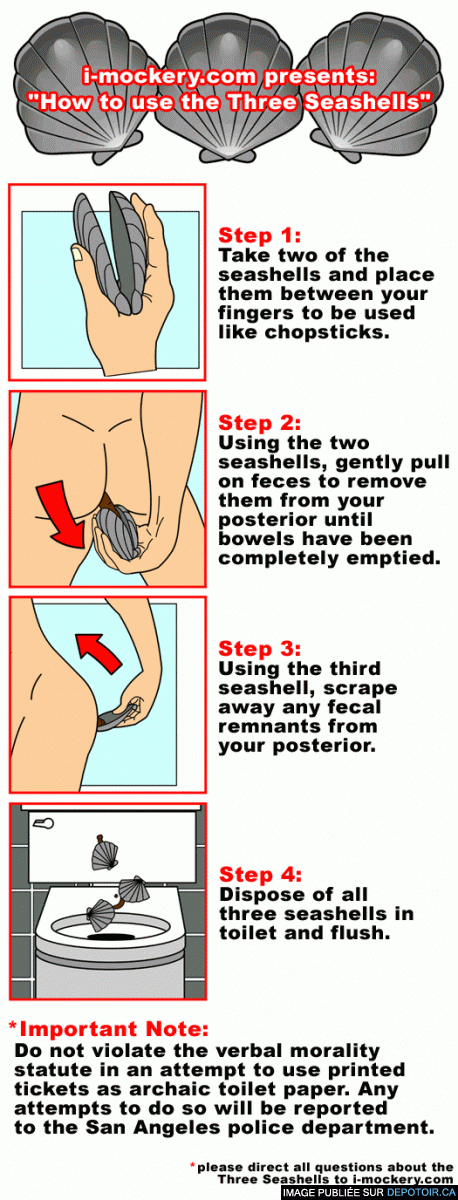 i-mockery.com presents:
"How to use the Three Seashells"

Step 1:
Take two of the seashells and place them between your fingers to be used like chopsticks.

Step 2:
Using the two seashells, gently pull on feces to remove them from your posterior until bowels have been completely emptied.

Step 3:
Using the third seashell, scrape away any fecal remnants from your posterior.

Step 4:
Dispose of all three seashells in toilet and flush.

*Important Note:
Do not violate the verbal morality statute in an attempt to use printed tickets as archaic toilet paper. Any attempts to do so will be reported to the San Angeles police department.

*please direct all questions about the Three Seashells to i-mockery.com

IMAGE PUBLIÉE SUR DEPOTOIR.CA